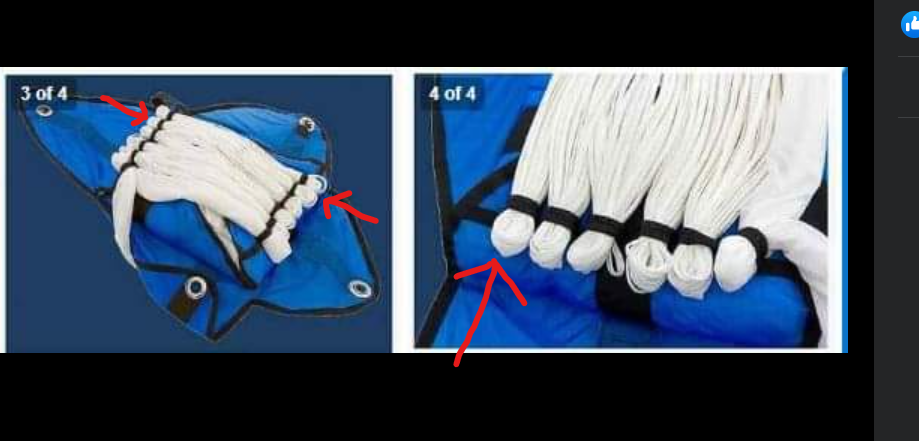 3 of 4

4 of 4