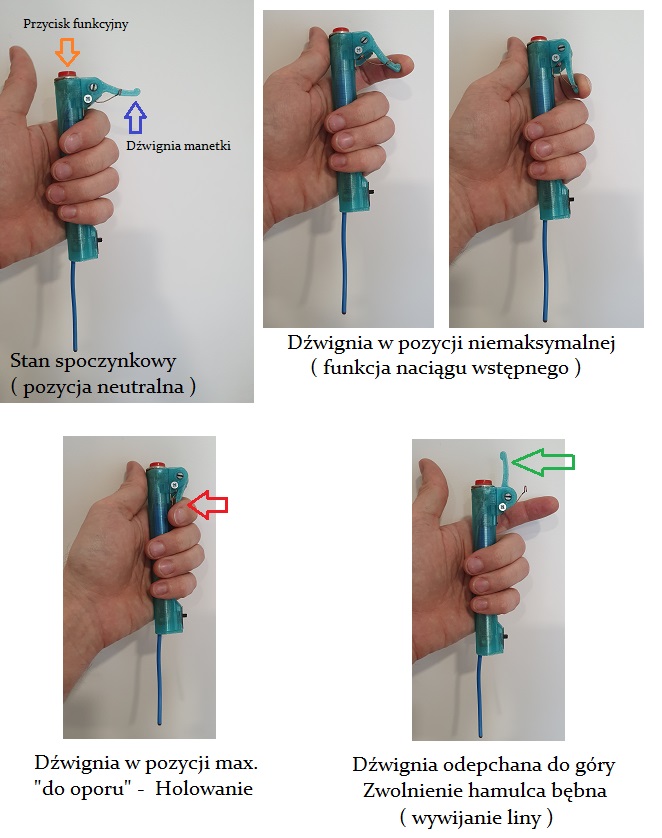 Przycisk funkcyjny

Dźwignia manetki

Stan spoczynkowy
( pozycja neutralna )

Dźwignia w pozycji niemaksymalnej
( funkcja naciągu wstępnego )

Dźwignia w pozycji max.
"do oporu" - Holowanie

Dźwignia odepchana do góry
Zwolnienie hamulca bębna
( wywijanie liny )